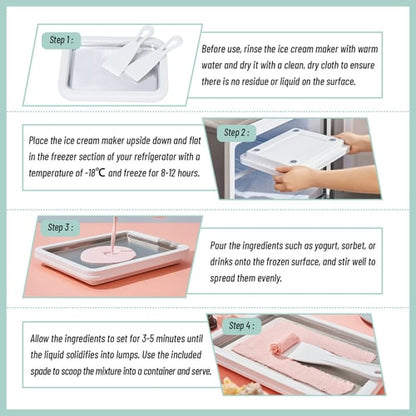 Step 1 :

Before use, rinse the ice cream maker with warm water and dry it with a clean, dry cloth to ensure there is no residue or liquid on the surface.

Place the ice cream maker upside down and flat in the freezer section of your refrigerator with a temperature of -18℃ and freeze for 8-12 hours.

Step 2 :

Step 3 :

Pour the ingredients such as yogurt, sorbet, or drinks onto the frozen surface, and stir well to spread them evenly.

Allow the ingredients to set for 3-5 minutes until the liquid solidifies into lumps. Use the included spade to scoop the mixture into a container and serve.

Step 4 :