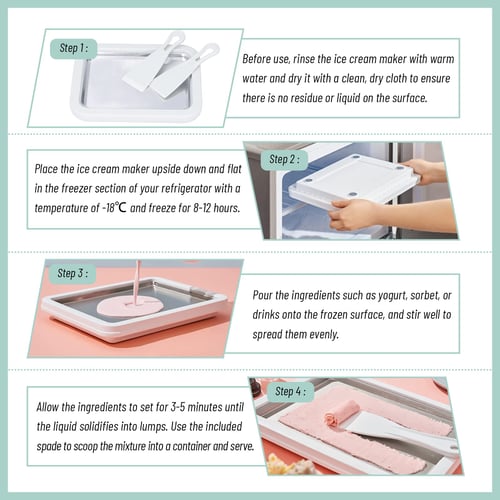 Step 1 :

Before use, rinse the ice cream maker with warm water and dry it with a clean, dry cloth to ensure there is no residue or liquid on the surface.

Step 2 :

Place the ice cream maker upside down and flat in the freezer section of your refrigerator with a temperature of -18℃ and freeze for 8-12 hours.

Step 3 :

Pour the ingredients such as yogurt, sorbet, or drinks onto the frozen surface, and stir well to spread them evenly.

Step 4 :

Allow the ingredients to set for 3-5 minutes until the liquid solidifies into lumps. Use the included spade to scoop the mixture into a container and serve.